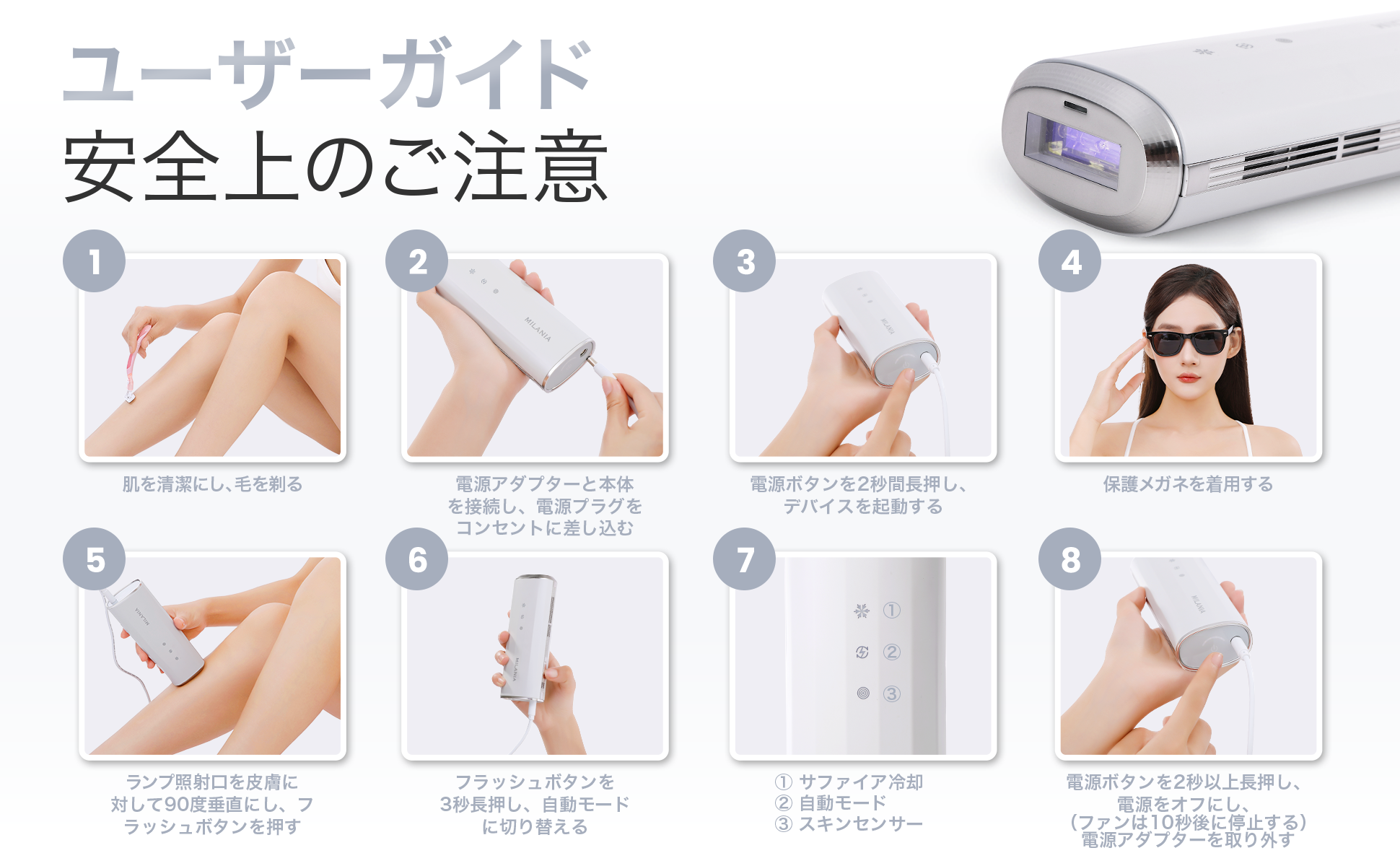 ユーザーガイド
安全上のご注意

1
肌を清潔にし、毛を剃る

2
MILANIA
電源アダプターと本体を接続し、電源プラグをコンセントに差し込む

3
MILANIA
電源ボタンを2秒間長押し、デバイスを起動する

4
保護メガネを着用する

5
MILANIA
ランプ照射口を皮膚に対して90度垂直にし、フラッシュボタンを押す

6
MILANIA
フラッシュボタンを3秒長押し、自動モードに切り替える

7
①
②
③
① サファイア冷却
② 自動モード
③ スキンセンサー

8
MILANIA
電源ボタンを2秒以上長押し、電源をオフにし、（ファンは10秒後に停止する）電源アダプターを取り外す